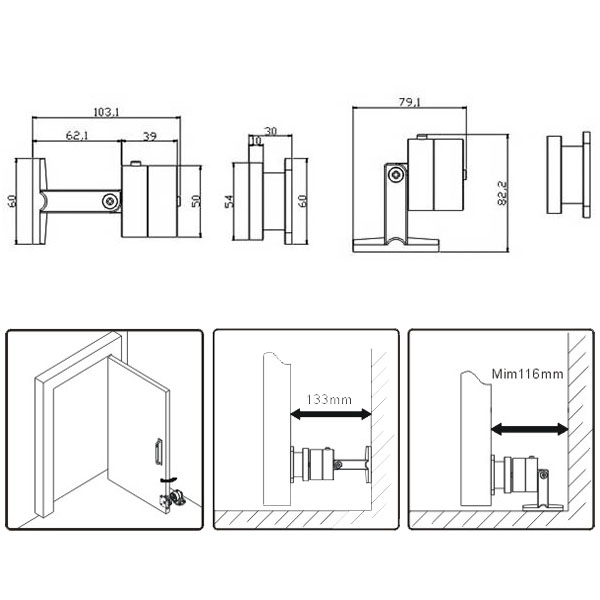 103,1
62,1
39
60
50
30
10
54
60
79,1
82,2
133mm
Mim116mm