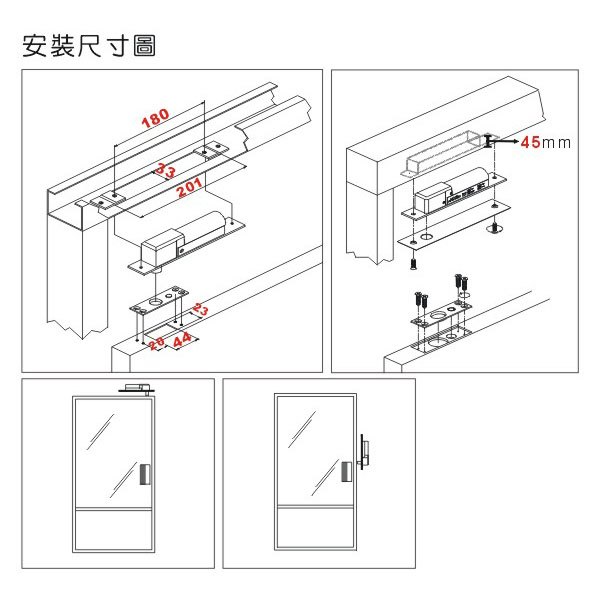 安裝尺寸圖

180

33

201

23

20

44

45mm