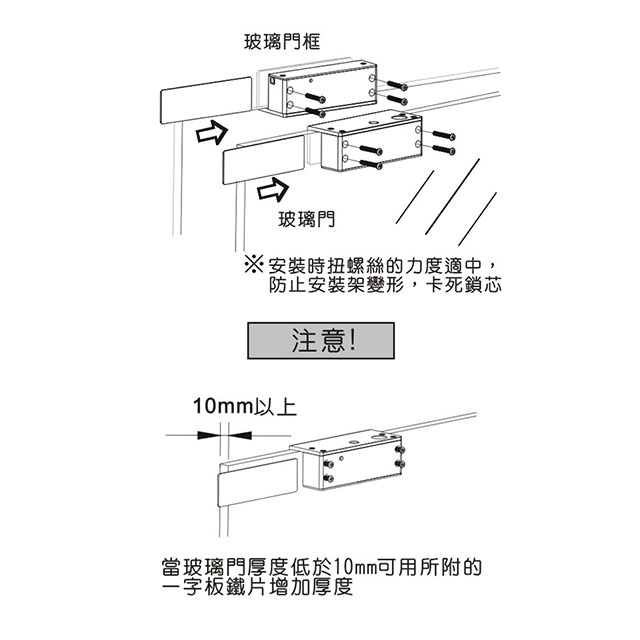 玻璃門框

玻璃門

※ 安裝時扭螺絲的力度適中，防止安裝架變形，卡死鎖芯

注意!

10mm以上

當玻璃門厚度低於10mm可用所附的一字板鐵片增加厚度