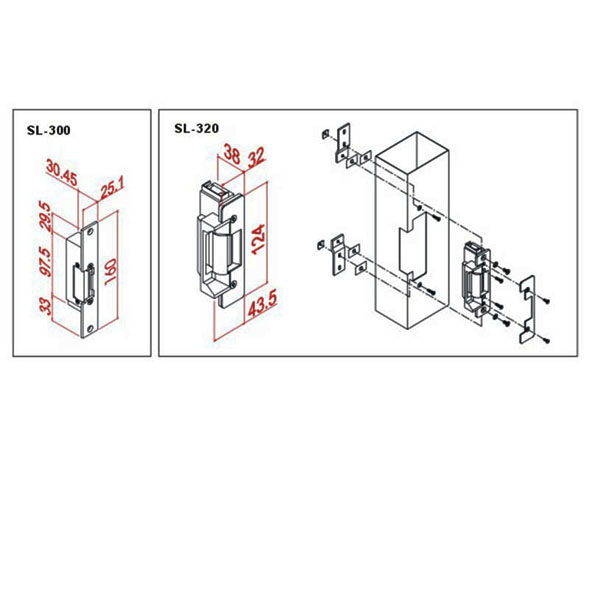 SL-300

30.45
25.1
29.5
97.5
33
160

SL-320

38
32
124
43.5